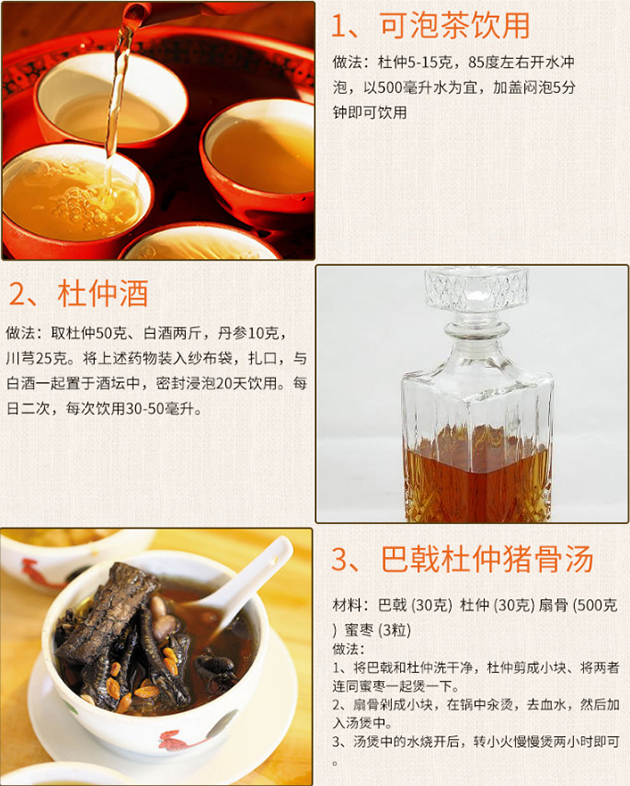 1、可泡茶饮用

做法：杜仲5-15克，85度左右开水冲泡，以500毫升水为宜，加盖闷泡5分钟即可饮用

2、杜仲酒

做法：取杜仲50克、白酒两斤，丹参10克，川芎25克。将上述药物装入纱布袋，扎口，与白酒一起置于酒坛中，密封浸泡20天饮用。每日二次，每次饮用30-50毫升。

3、巴戟杜仲猪骨汤

材料：巴戟 (30克) 杜仲 (30克) 扇骨 (500克) 蜜枣 (3粒)
做法：
1、将巴戟和杜仲洗干净，杜仲剪成小块、将两者连同蜜枣一起煲一下。
2、扇骨剁成小块，在锅中汆烫，去血水，然后加入汤煲中。
3、汤煲中的水烧开后，转小火慢慢煲两小时即可。